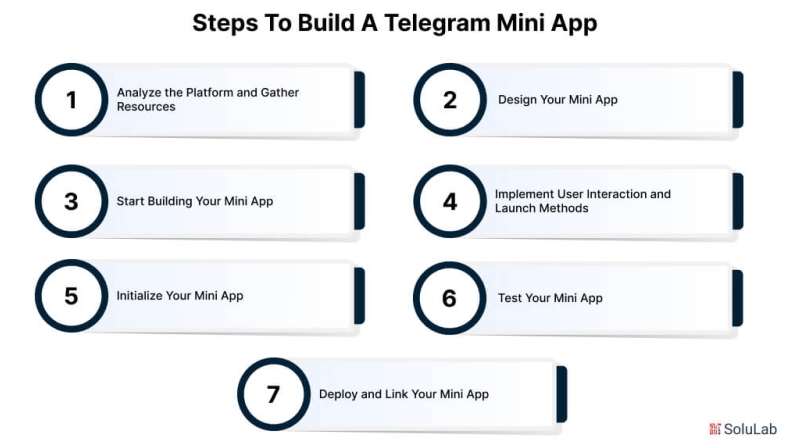 Steps To Build A Telegram Mini App

1 Analyze the Platform and Gather Resources

2 Design Your Mini App

3 Start Building Your Mini App

4 Implement User Interaction and Launch Methods

5 Initialize Your Mini App

6 Test Your Mini App

7 Deploy and Link Your Mini App

SoluLab